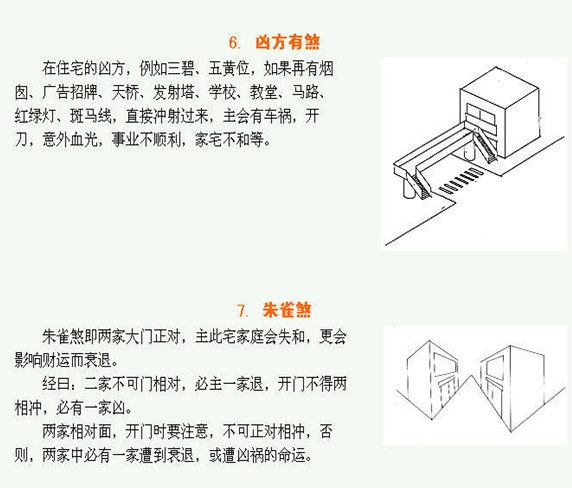 6. 凶方有煞

在住宅的凶方，例如三碧、五黄位，如果再有烟囱、广告招牌、天桥、发射塔、学校、教堂、马路、红绿灯、斑马线，直接冲射过来，主会有车祸，开刀，意外血光，事业不顺利，家宅不和等。

7. 朱雀煞

朱雀煞即两家大门正对，主此宅家庭会失和，更会影响财运而衰退。

经曰：二家不可门相对，必主一家退，开门不得两相冲，必有一家凶。

两家相对面，开门时要注意，不可正对相冲，否则，两家中必有一家遭到衰退，或遭凶祸的命运。